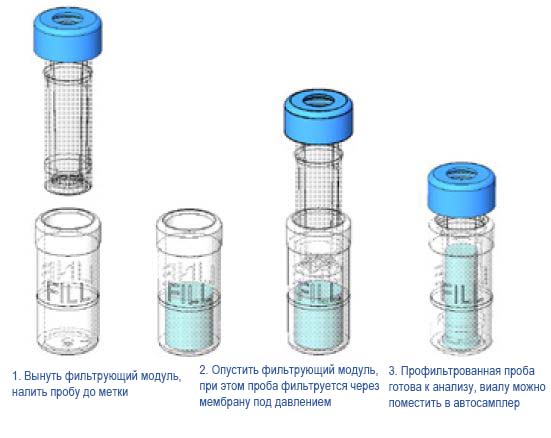 FILL

FILL

FILL

FILL

1. Вынуть фильтрующий модуль, налить пробу до метки

2. Опустить фильтрующий модуль, при этом проба фильтруется через мембрану под давлением

3. Профильтрованная проба готова к анализу, виалу можно поместить в автосамплер